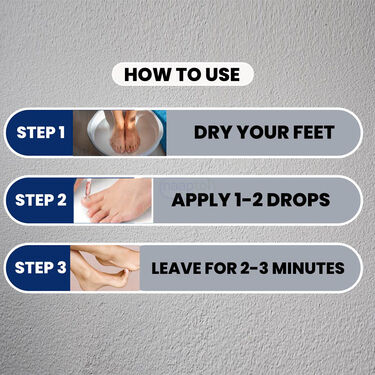 HOW TO USE

STEP 1
DRY YOUR FEET

STEP 2
APPLY 1-2 DROPS

STEP 3
LEAVE FOR 2-3 MINUTES