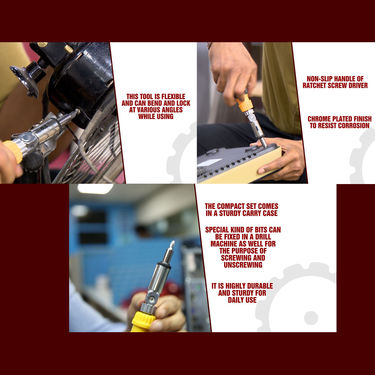 THIS TOOL IS FLEXIBLE AND CAN BEND AND LOCK AT VARIOUS ANGLES WHILE USING

NON-SLIP HANDLE OF RATCHET SCREW DRIVER

CHROME PLATED FINISH TO RESIST CORROSION

THE COMPACT SET COMES IN A STURDY CARRY CASE

SPECIAL KIND OF BITS CAN BE FIXED IN A DRILL MACHINE AS WELL FOR THE PURPOSE OF SCREWING AND UNSCREWING

IT IS HIGHLY DURABLE AND STURDY FOR DAILY USE